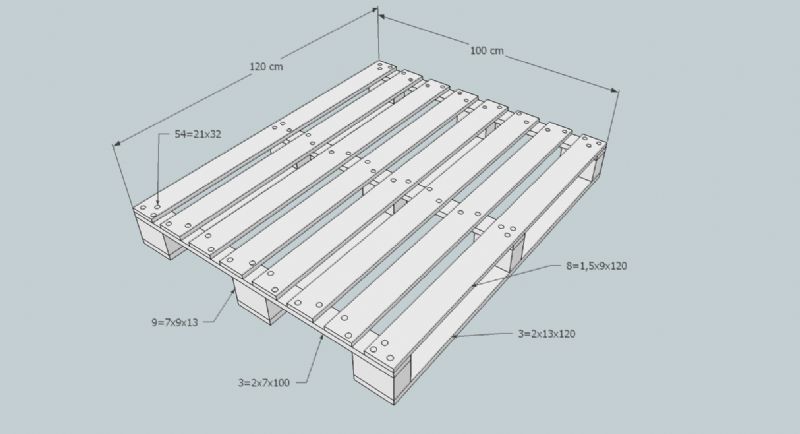 120 cm

100 cm

54=21x32

8=1,5x9x120

9=7x9x13

3=2x13x120

3=2x7x100